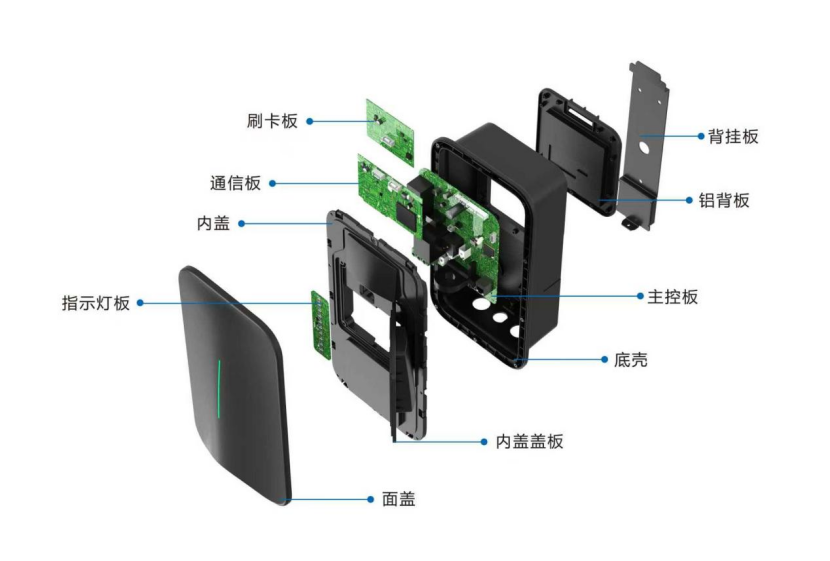 刷卡板
通信板
内盖
指示灯板
背挂板
铝背板
主控板
底壳
内盖盖板
面盖